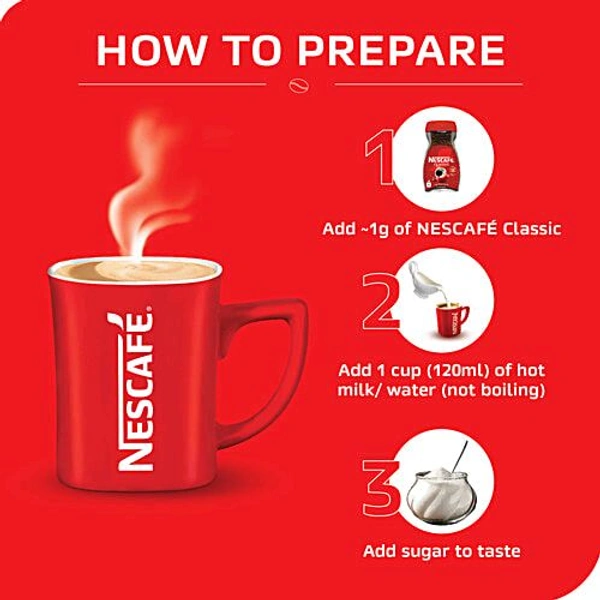 HOW TO PREPARE

NESCAFÉ

1

NESCAFÉ

Add ~1g of NESCAFÉ Classic

2

Add 1 cup (120ml) of hot milk/ water (not boiling)

3

Add sugar to taste