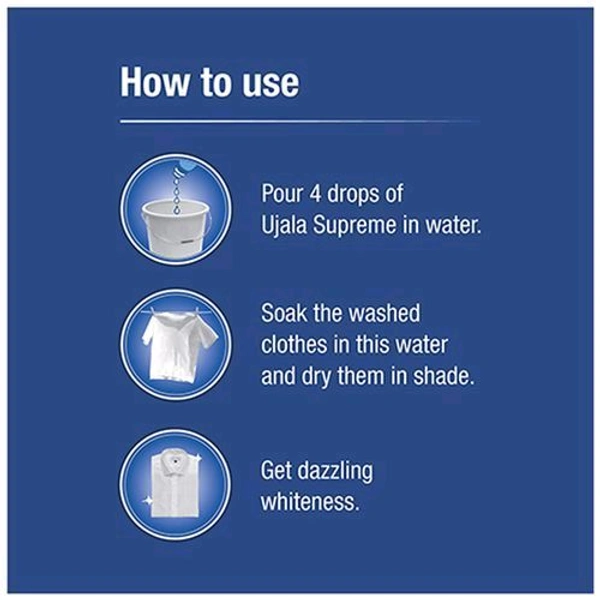 How to use

Pour 4 drops of Ujala Supreme in water.

Soak the washed clothes in this water and dry them in shade.

Get dazzling whiteness.