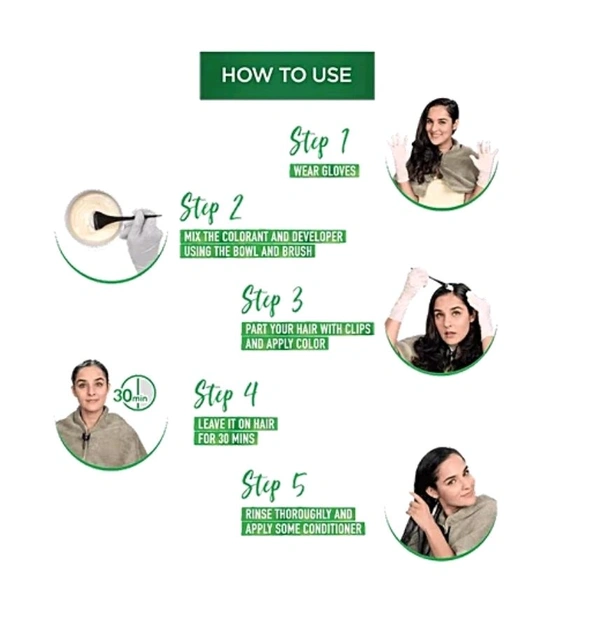 HOW TO USE

Step 1
WEAR GLOVES

Step 2
MIX THE COLORANT AND DEVELOPER USING THE BOWL AND BRUSH

Step 3
PART YOUR HAIR WITH CLIPS AND APPLY COLOR

30 min

Step 4
LEAVE IT ON HAIR FOR 30 MINS

Step 5
RINSE THOROUGHLY AND APPLY SOME CONDITIONER