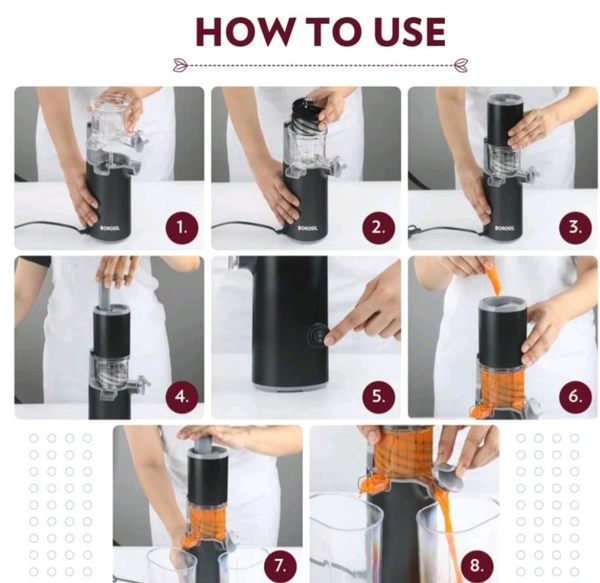 HOW TO USE

BOROSIL

1.

BOROSIL

2.

BOROSIL

3.

4.

5.

6.

7.

8.