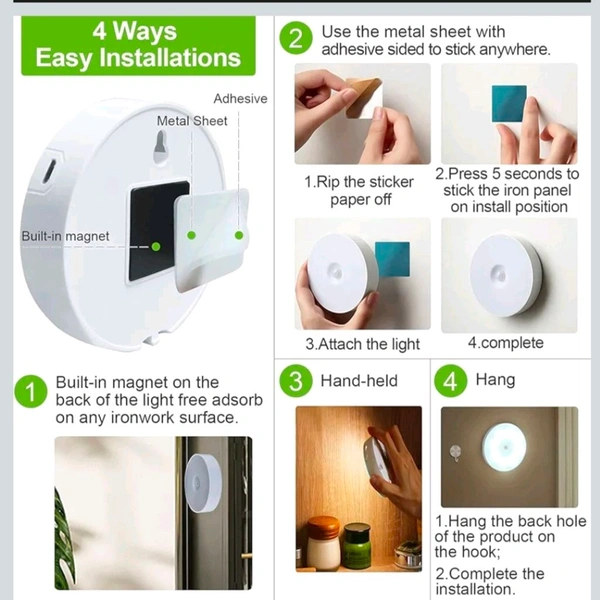 4 Ways
Easy Installations

Adhesive
Metal Sheet
Built-in magnet

1 Built-in magnet on the back of the light free adsorb on any ironwork surface.

2 Use the metal sheet with adhesive sided to stick anywhere.

1.Rip the sticker paper off

2.Press 5 seconds to stick the iron panel on install position

3.Attach the light

4.complete

3 Hand-held

4 Hang

1.Hang the back hole of the product on the hook;

2.Complete the installation.