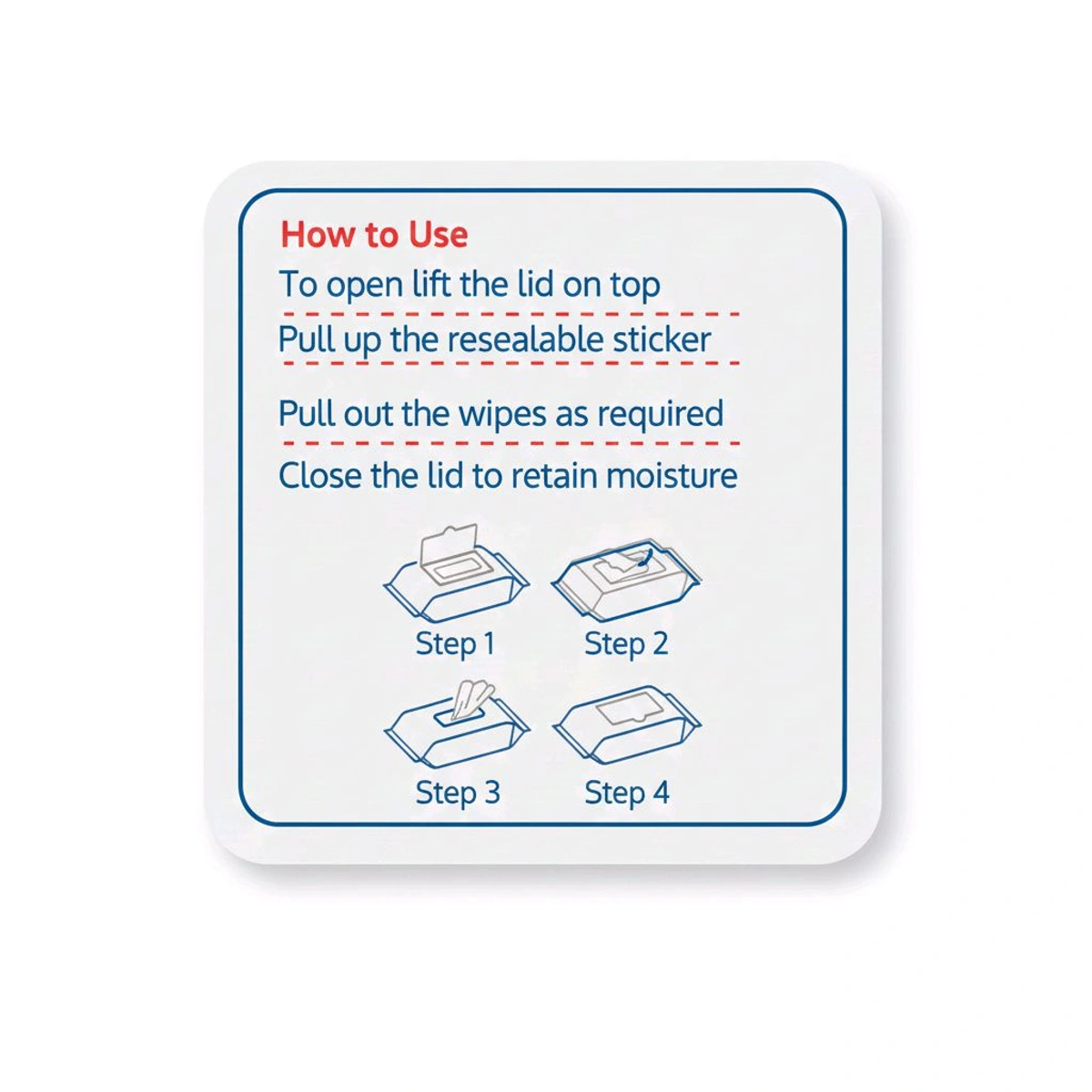 How to Use

To open lift the lid on top

Pull up the resealable sticker

Pull out the wipes as required

Close the lid to retain moisture

Step 1

Step 2

Step 3

Step 4