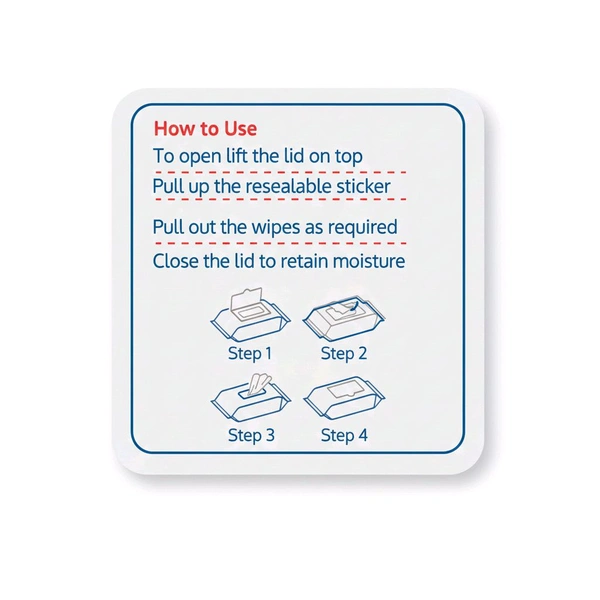 How to Use

To open lift the lid on top

Pull up the resealable sticker

Pull out the wipes as required

Close the lid to retain moisture

Step 1 Step 2

Step 3 Step 4