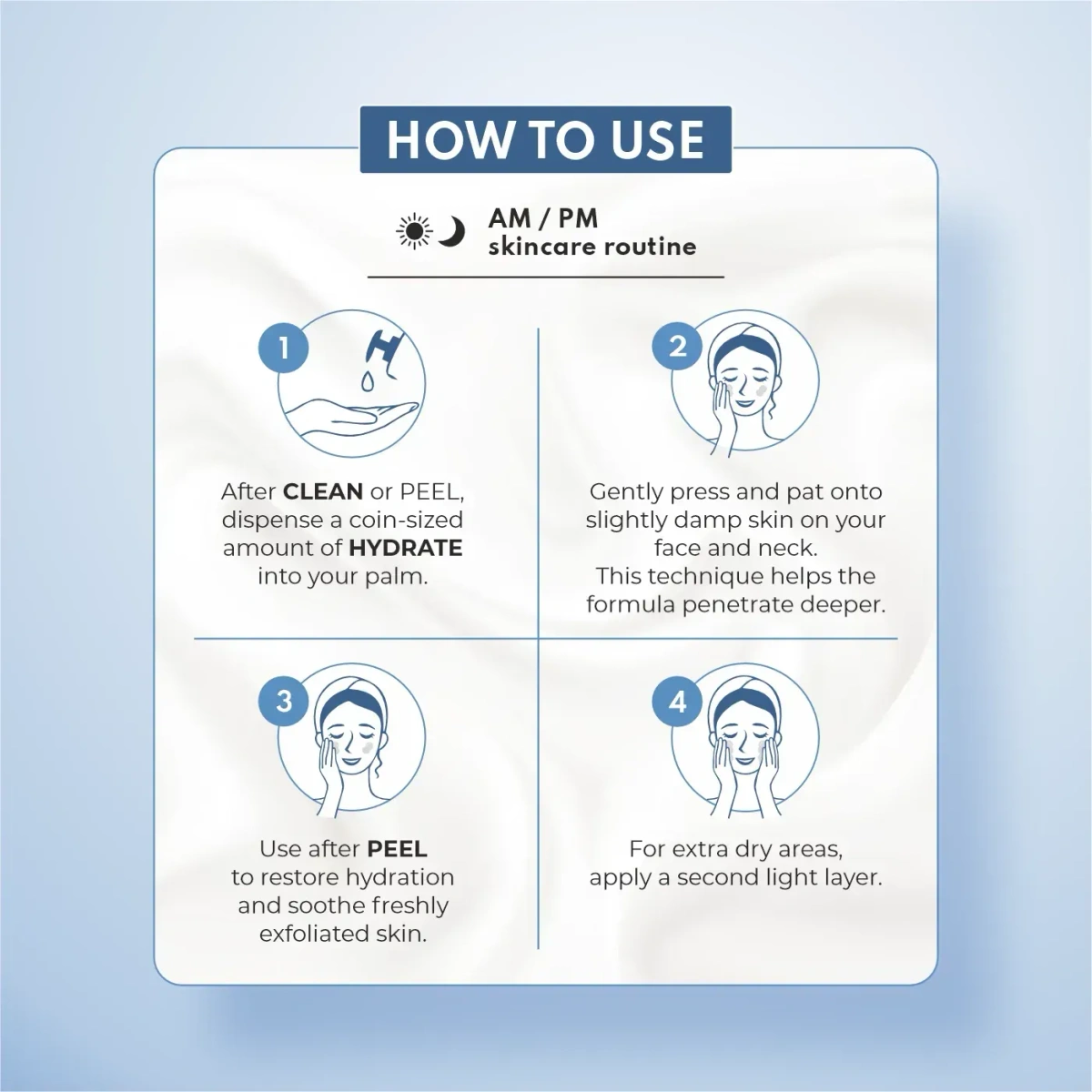 HOW TO USE

AM / PM
skincare routine

1

After CLEAN or PEEL, dispense a coin-sized amount of HYDRATE into your palm.

2

Gently press and pat onto slightly damp skin on your face and neck.
This technique helps the formula penetrate deeper.

3

Use after PEEL to restore hydration and soothe freshly exfoliated skin.

4

For extra dry areas, apply a second light layer.