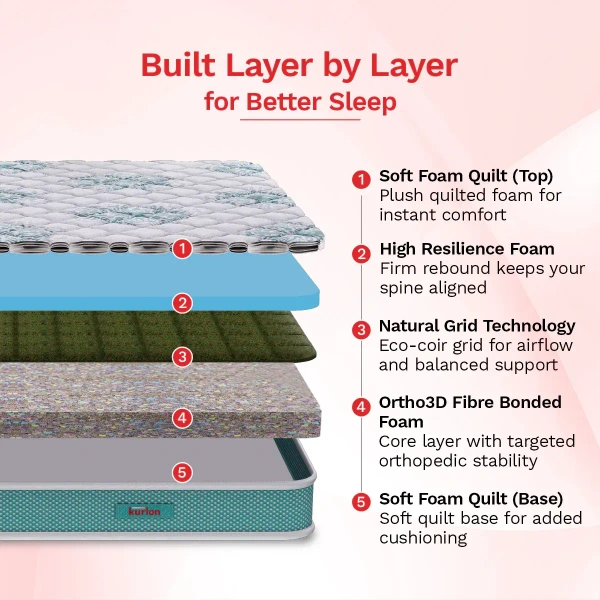 Built Layer by Layer
for Better Sleep

1
2
3
4
5
kurlon

1 Soft Foam Quilt (Top)
Plush quilted foam for instant comfort

2 High Resilience Foam
Firm rebound keeps your spine aligned

3 Natural Grid Technology
Eco-coir grid for airflow and balanced support

4 Ortho3D Fibre Bonded Foam
Core layer with targeted orthopedic stability

5 Soft Foam Quilt (Base)
Soft quilt base for added cushioning