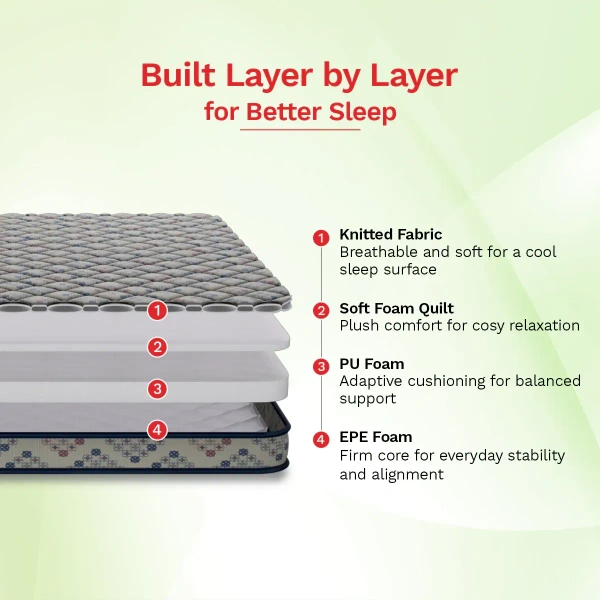 Built Layer by Layer
for Better Sleep

1
2
3
4

1 Knitted Fabric
Breathable and soft for a cool sleep surface

2 Soft Foam Quilt
Plush comfort for cosy relaxation

3 PU Foam
Adaptive cushioning for balanced support

4 EPE Foam
Firm core for everyday stability and alignment