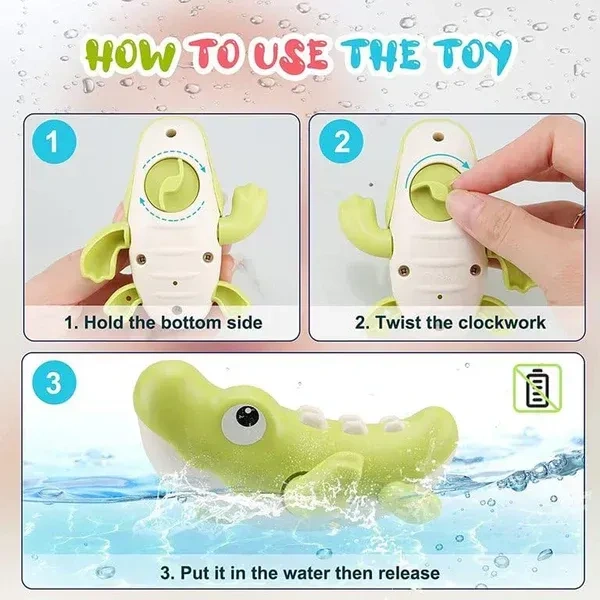 HOW TO USE THE TOY

1

1. Hold the bottom side

2

2. Twist the clockwork

3

3. Put it in the water then release