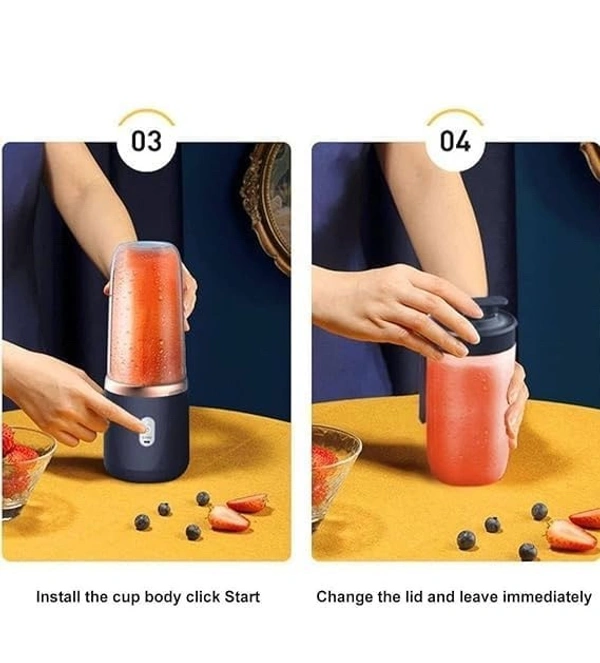 03

Install the cup body click Start

04

Change the lid and leave immediately