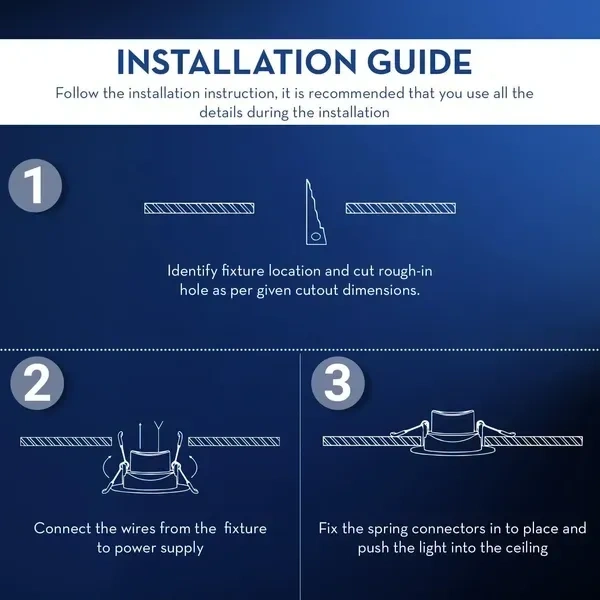 INSTALLATION GUIDE

Follow the installation instruction, it is recommended that you use all the details during the installation

1

Identify fixture location and cut rough-in hole as per given cutout dimensions.

2

Connect the wires from the fixture to power supply

3

Fix the spring connectors in to place and push the light into the ceiling