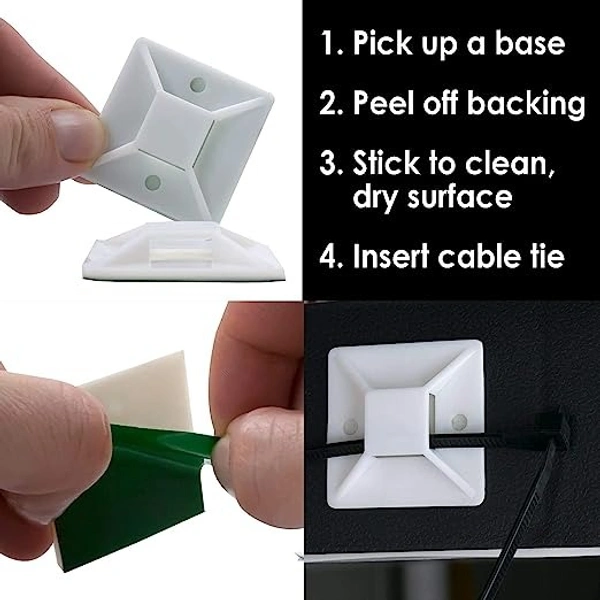 1. Pick up a base

2. Peel off backing

3. Stick to clean, dry surface

4. Insert cable tie