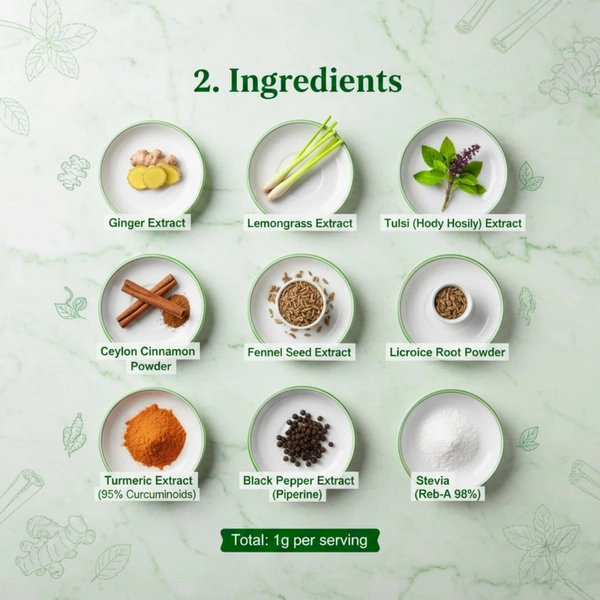 2. Ingredients

Ginger Extract

Lemongrass Extract

Tulsi (Hody Hosily) Extract

Ceylon Cinnamon Powder

Fennel Seed Extract

Licroice Root Powder

Turmeric Extract (95% Curcuminoids)

Black Pepper Extract (Piperine)

Stevia (Reb-A 98%)

Total: 1g per serving