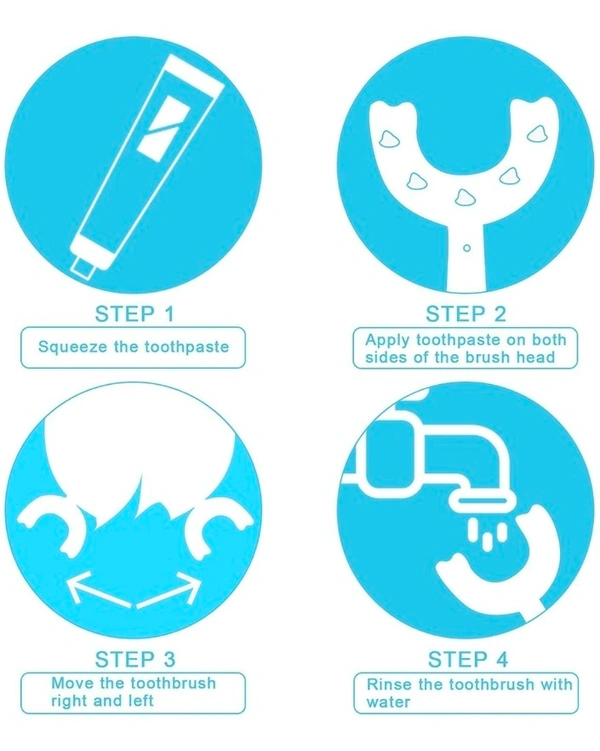 STEP 1
Squeeze the toothpaste

STEP 2
Apply toothpaste on both sides of the brush head

STEP 3
Move the toothbrush right and left

STEP 4
Rinse the toothbrush with water