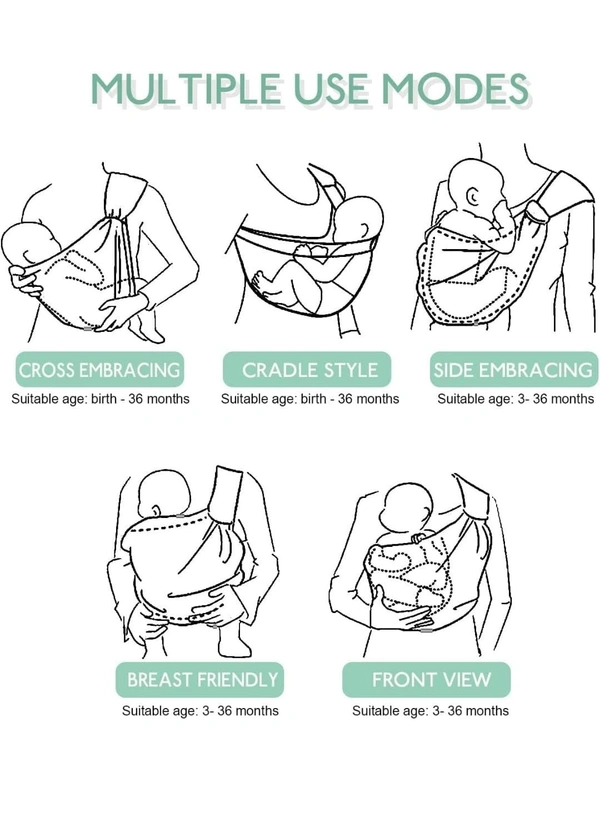 MULTIPLE USE MODES

CROSS EMBRACING
Suitable age: birth - 36 months

CRADLE STYLE
Suitable age: birth - 36 months

SIDE EMBRACING
Suitable age: 3- 36 months

BREAST FRIENDLY
Suitable age: 3- 36 months

FRONT VIEW
Suitable age: 3- 36 months