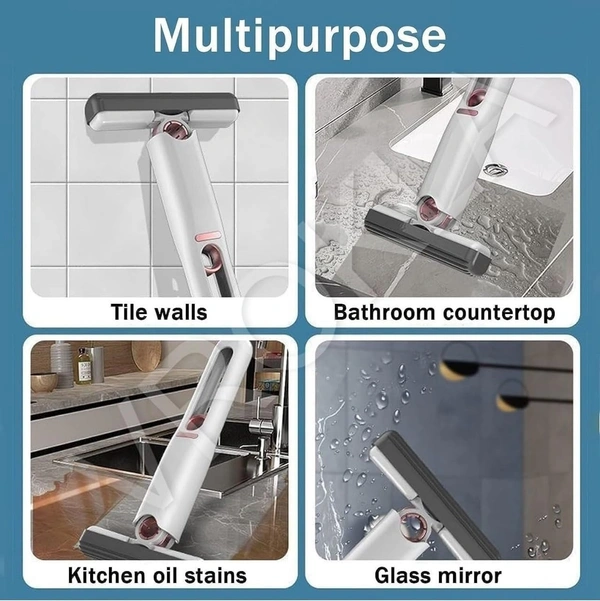 Multipurpose

Tile walls

Bathroom countertop

Kitchen oil stains

Glass mirror