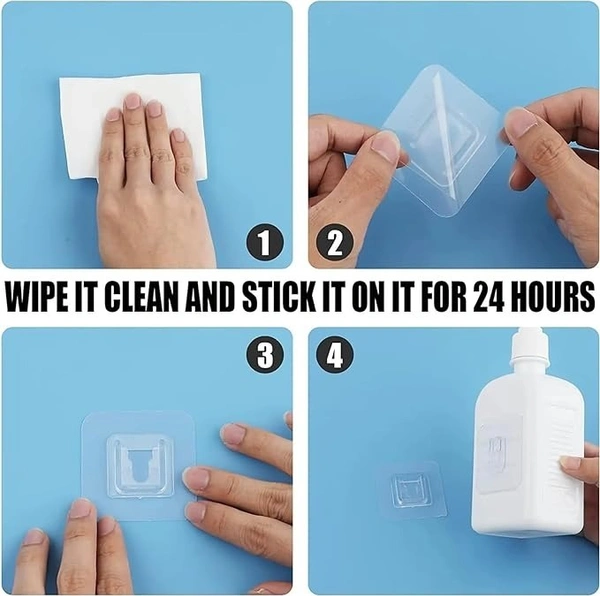 1

2

WIPE IT CLEAN AND STICK IT ON IT FOR 24 HOURS

3

4