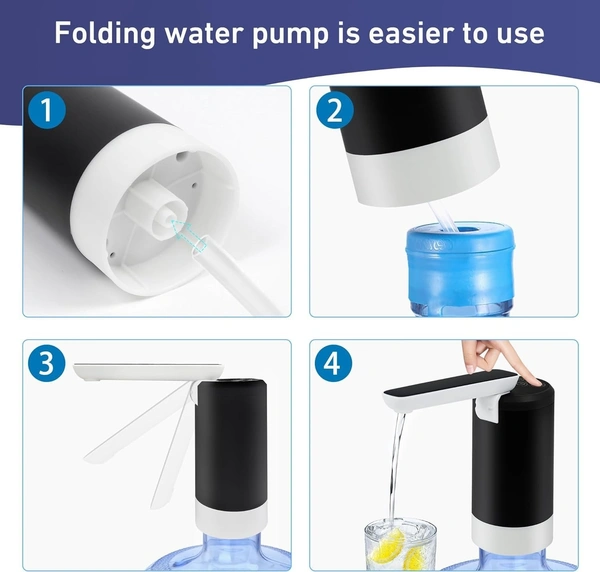 Folding water pump is easier to use

1

2

3

4