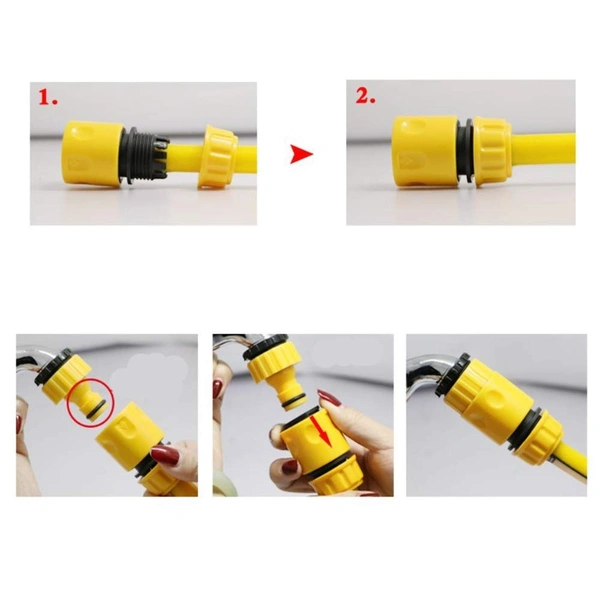 1.

2.