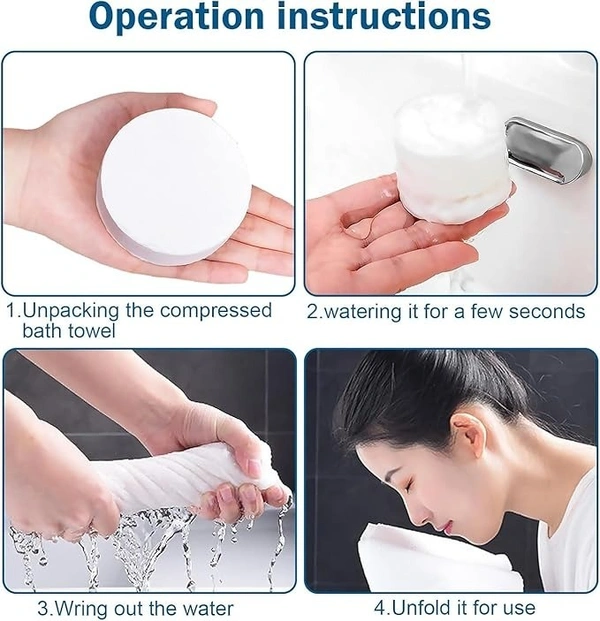 Operation instructions

1.Unpacking the compressed bath towel

2.watering it for a few seconds

3.Wring out the water

4.Unfold it for use