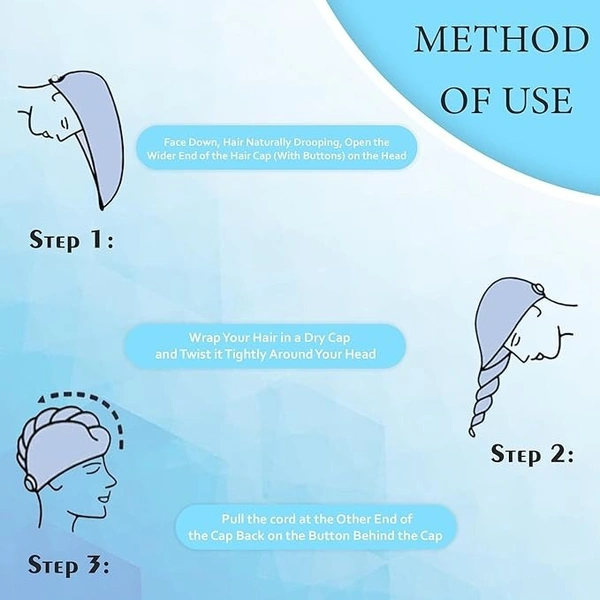 METHOD OF USE

Face Down, Hair Naturally Drooping, Open the Wider End of the Hair Cap (With Buttons) on the Head

STEP 1:

Wrap Your Hair in a Dry Cap and Twist it Tightly Around Your Head

STEP 2:

Pull the cord at the Other End of the Cap Back on the Button Behind the Cap

STEP 3: