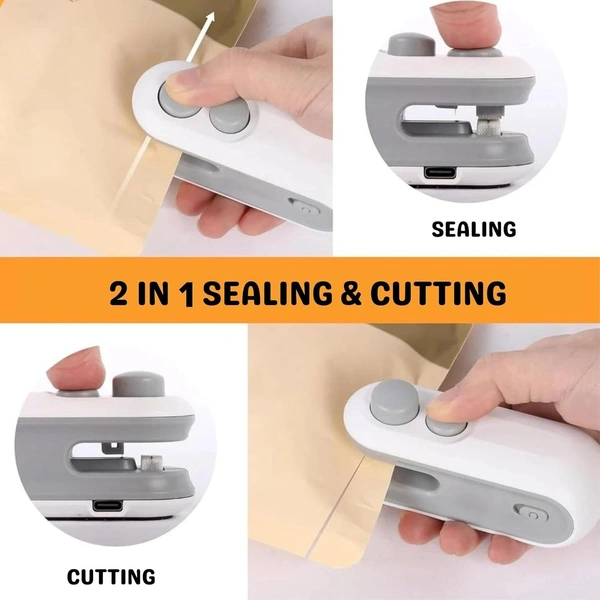 SEALING

2 IN 1 SEALING & CUTTING

CUTTING