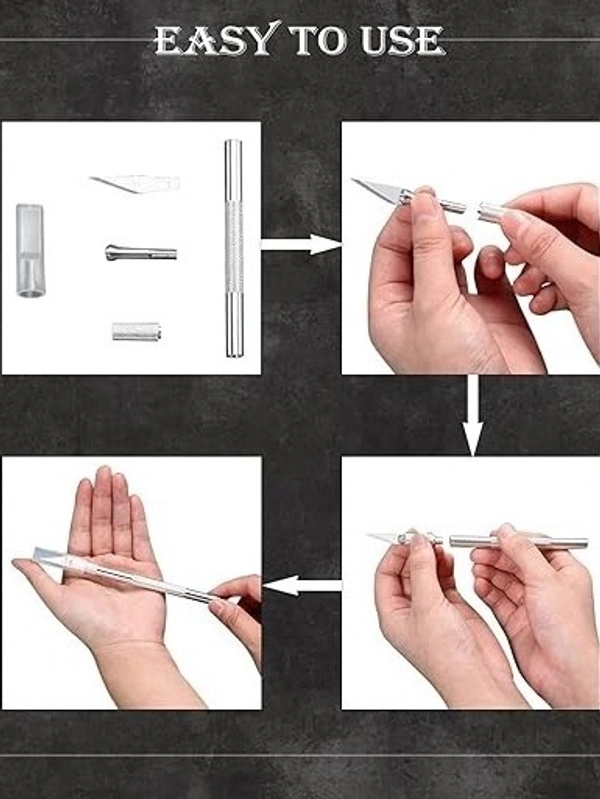 EASY TO USE