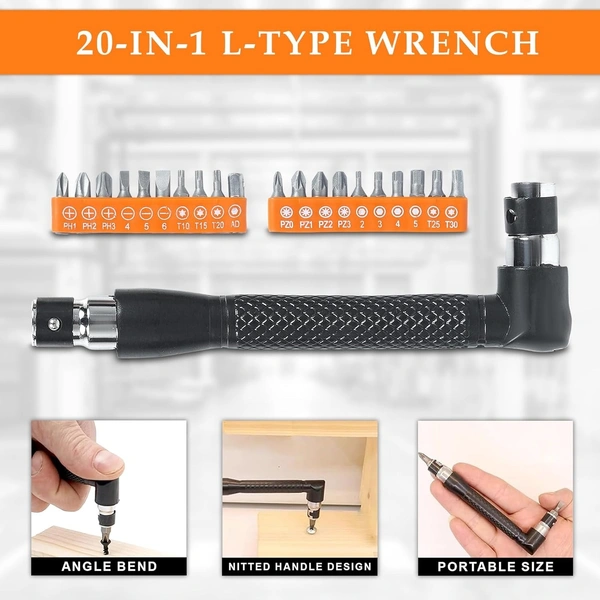 20-IN-1 L-TYPE WRENCH

PH1 PH2 PH3 4 5 6 T10 T15 T20 AD

PZ0 PZ1 PZ2 PZ3 2 3 4 5 T25 T30

ANGLE BEND

NITTED HANDLE DESIGN

PORTABLE SIZE