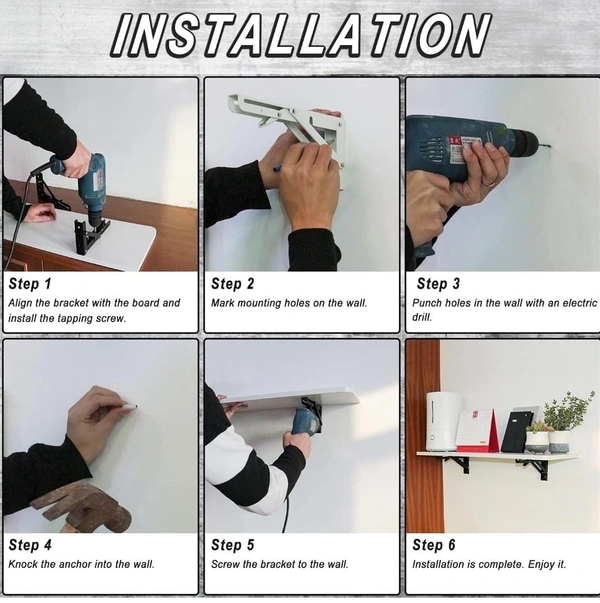 INSTALLATION

Step 1
Align the bracket with the board and install the tapping screw.

Step 2
Mark mounting holes on the wall.

Step 3
Punch holes in the wall with an electric drill.

Step 4
Knock the anchor into the wall.

Step 5
Screw the bracket to the wall.

Step 6
Installation is complete. Enjoy it.