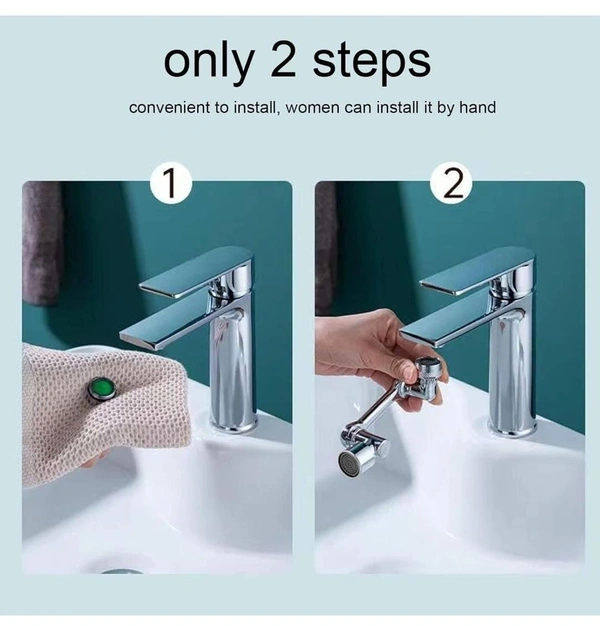 only 2 steps

convenient to install, women can install it by hand

1

2