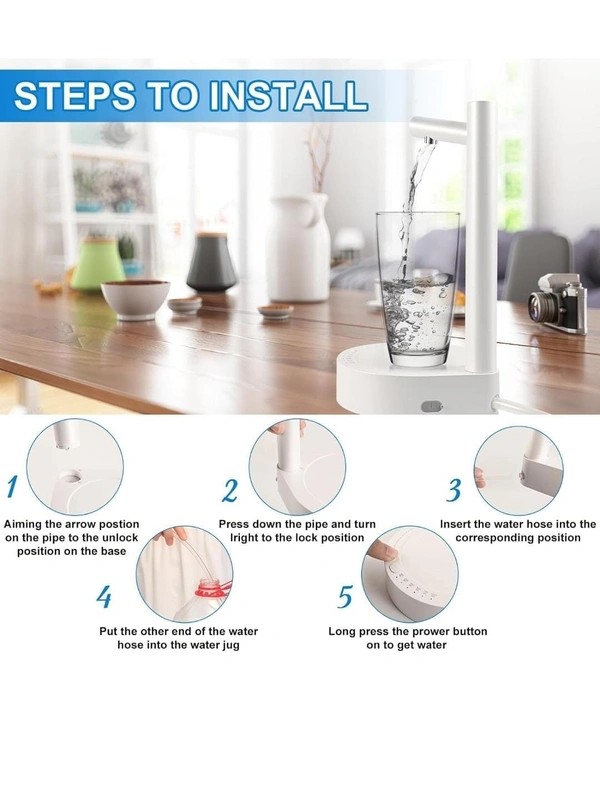 STEPS TO INSTALL

1
Aiming the arrow postion on the pipe to the unlock position on the base

2
Press down the pipe and turn lright to the lock position

3
Insert the water hose into the corresponding position

4
Put the other end of the water hose into the water jug

5
Long press the prower button on to get water