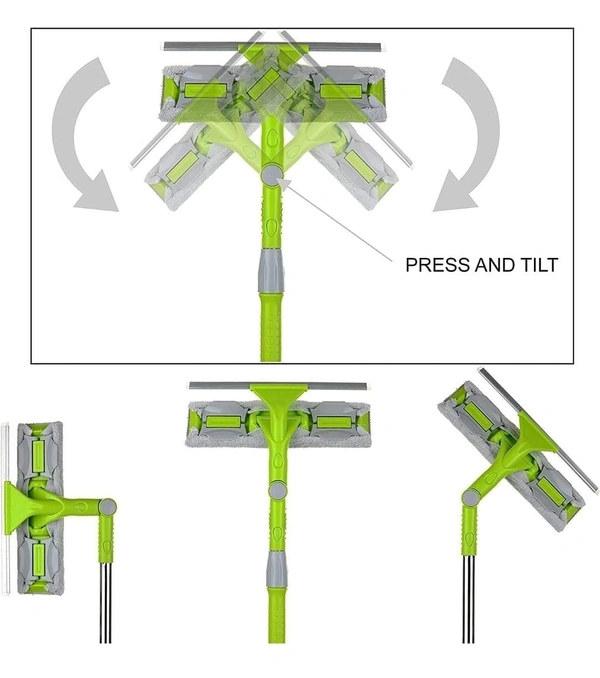 PRESS AND TILT