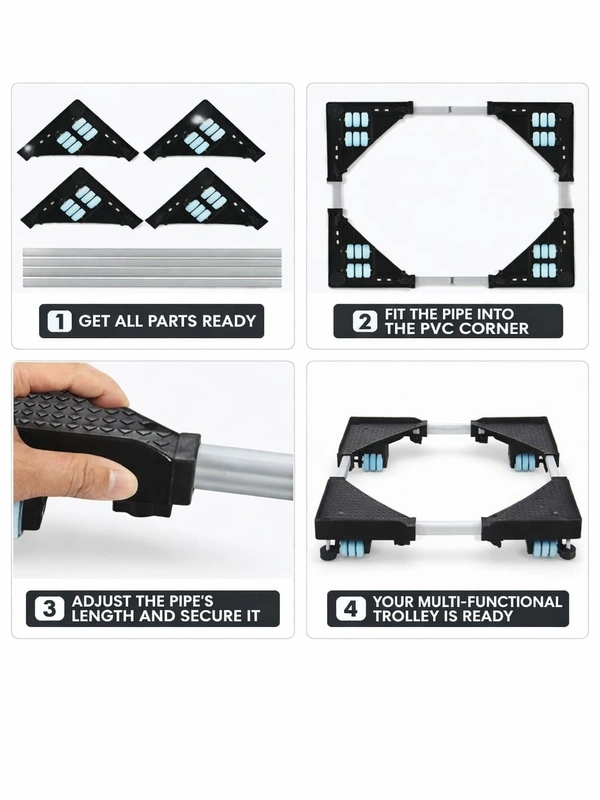 1 GET ALL PARTS READY

2 FIT THE PIPE INTO THE PVC CORNER

3 ADJUST THE PIPE'S LENGTH AND SECURE IT

4 YOUR MULTI-FUNCTIONAL TROLLEY IS READY