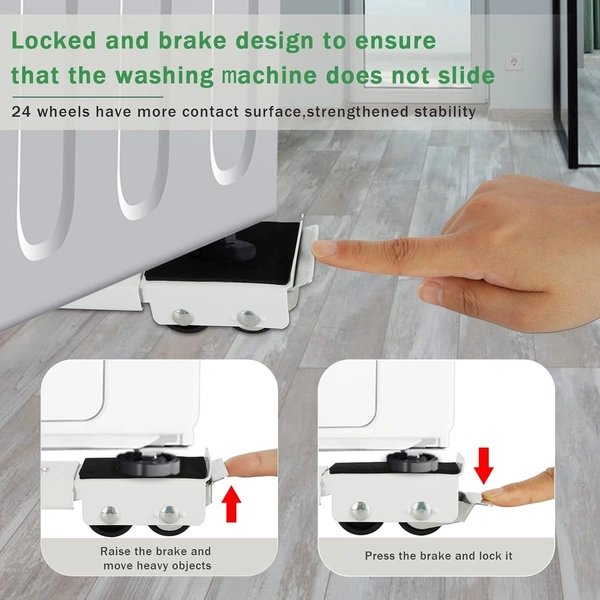 Locked and brake design to ensure that the washing machine does not slide

24 wheels have more contact surface,strengthened stability

Raise the brake and move heavy objects

Press the brake and lock it