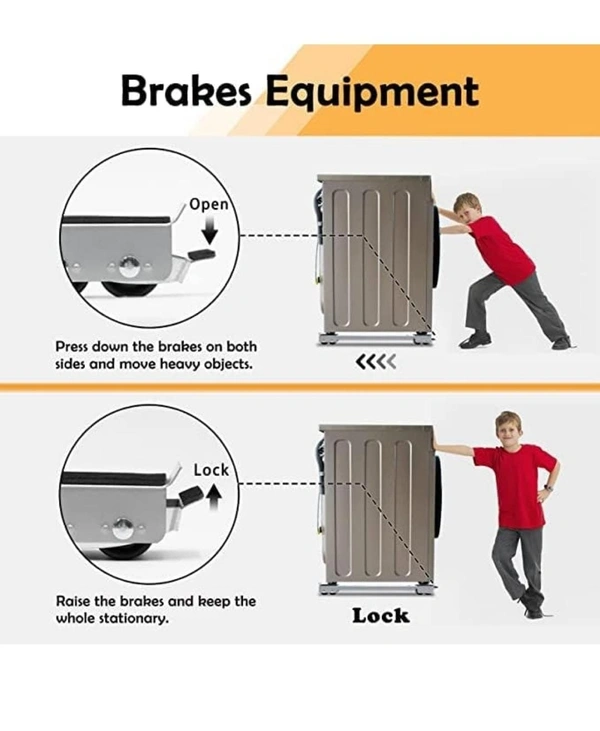 Brakes Equipment

Open

Press down the brakes on both sides and move heavy objects.

<<<<

Lock

Raise the brakes and keep the whole stationary.

Lock