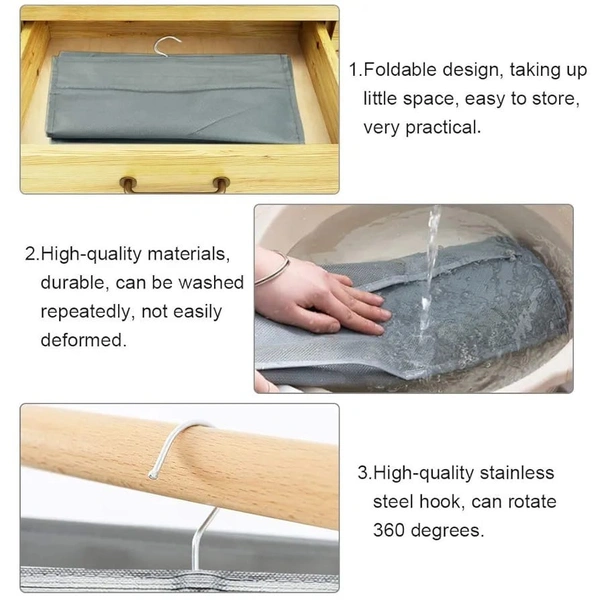 1.Foldable design, taking up little space, easy to store, very practical.

2.High-quality materials, durable, can be washed repeatedly, not easily deformed.

3.High-quality stainless steel hook, can rotate 360 degrees.