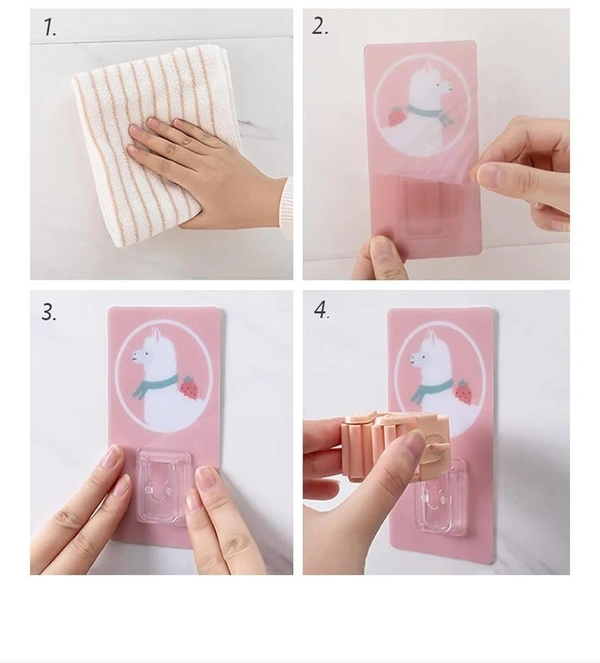 1.

2.

3.

4.