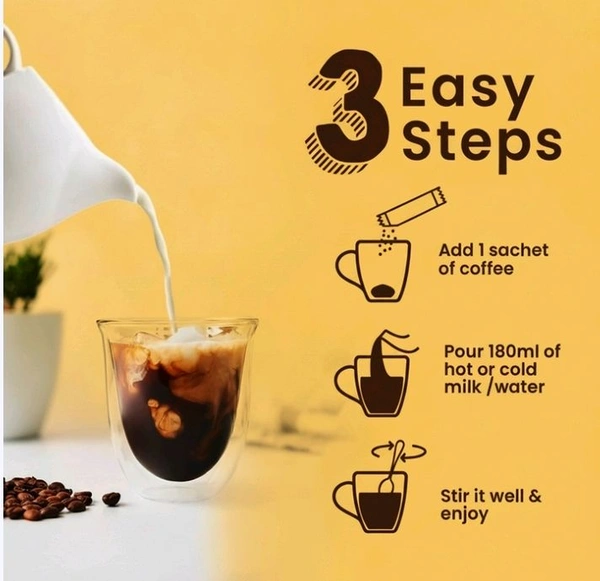 3 Easy Steps

Add 1 sachet of coffee

Pour 180ml of hot or cold milk /water

Stir it well & enjoy