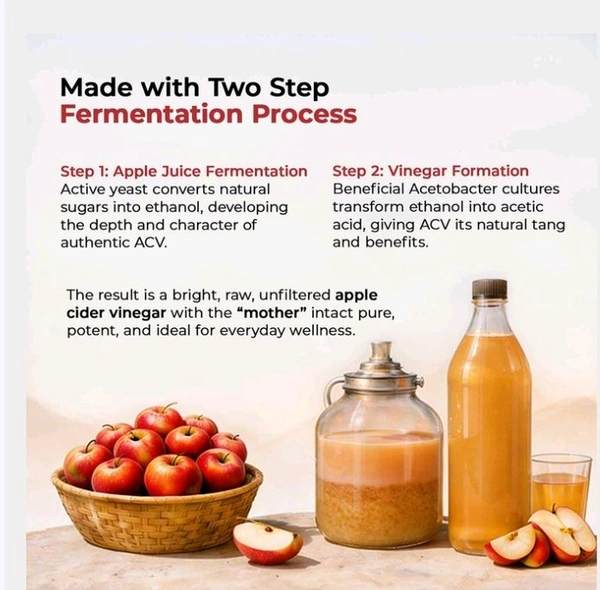 Made with Two Step
Fermentation Process

Step 1: Apple Juice Fermentation
Active yeast converts natural sugars into ethanol, developing the depth and character of authentic ACV.

Step 2: Vinegar Formation
Beneficial Acetobacter cultures transform ethanol into acetic acid, giving ACV its natural tang and benefits.

The result is a bright, raw, unfiltered apple cider vinegar with the "mother" intact pure, potent, and ideal for everyday wellness.