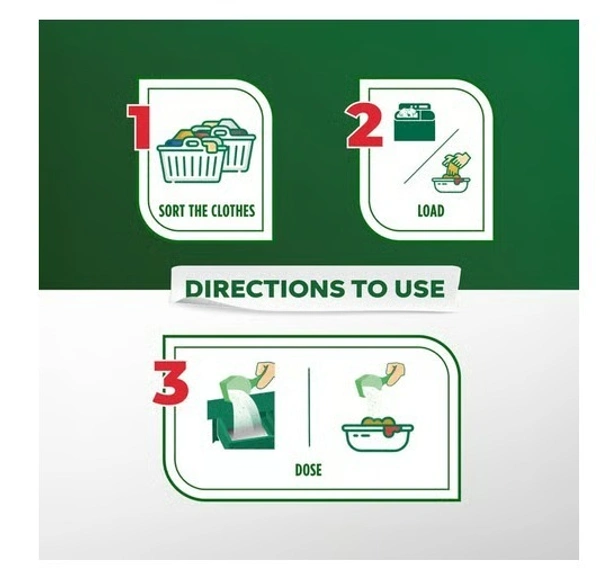 1
SORT THE CLOTHES

2
LOAD

DIRECTIONS TO USE

3
DOSE