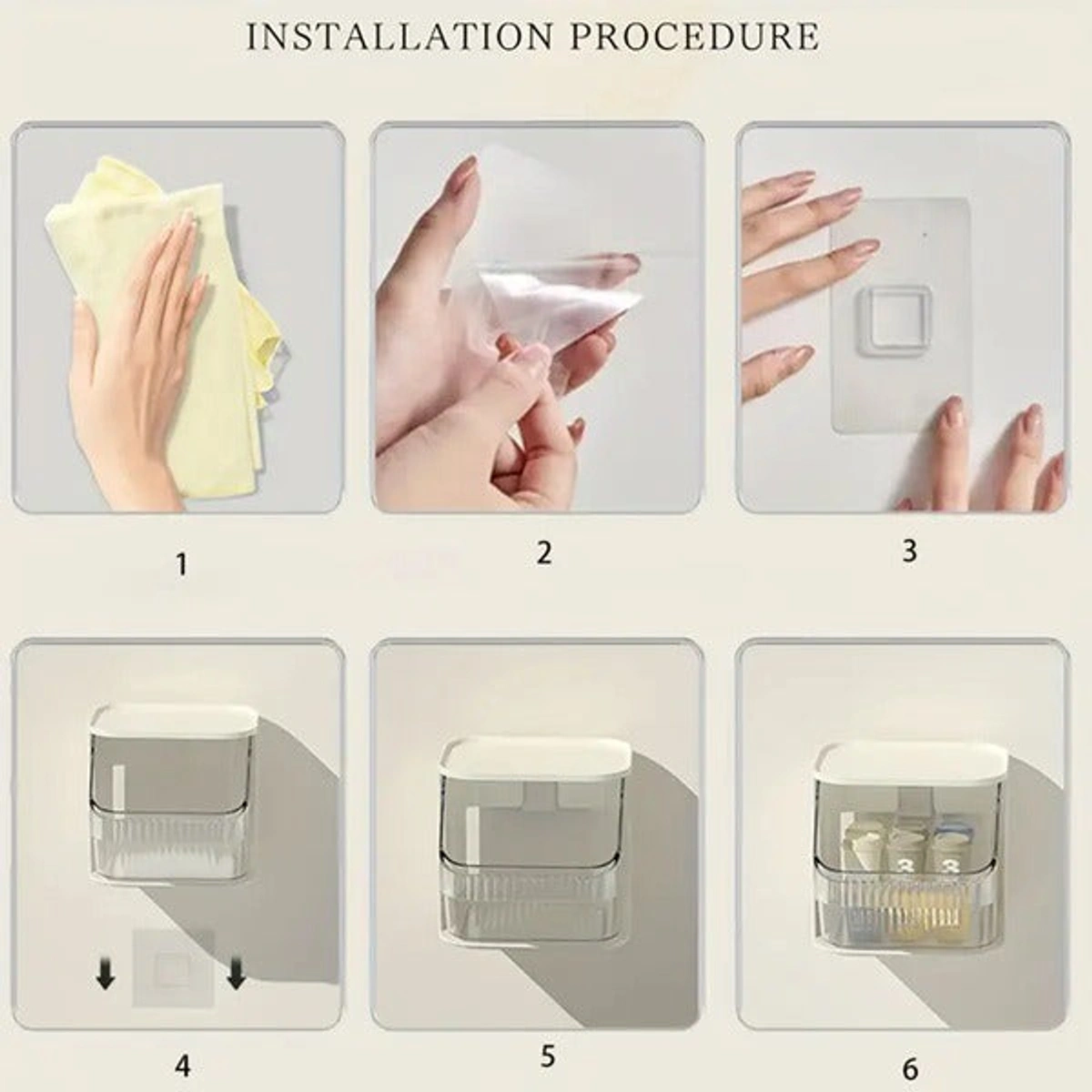 INSTALLATION PROCEDURE

1

2

3

4

5

6