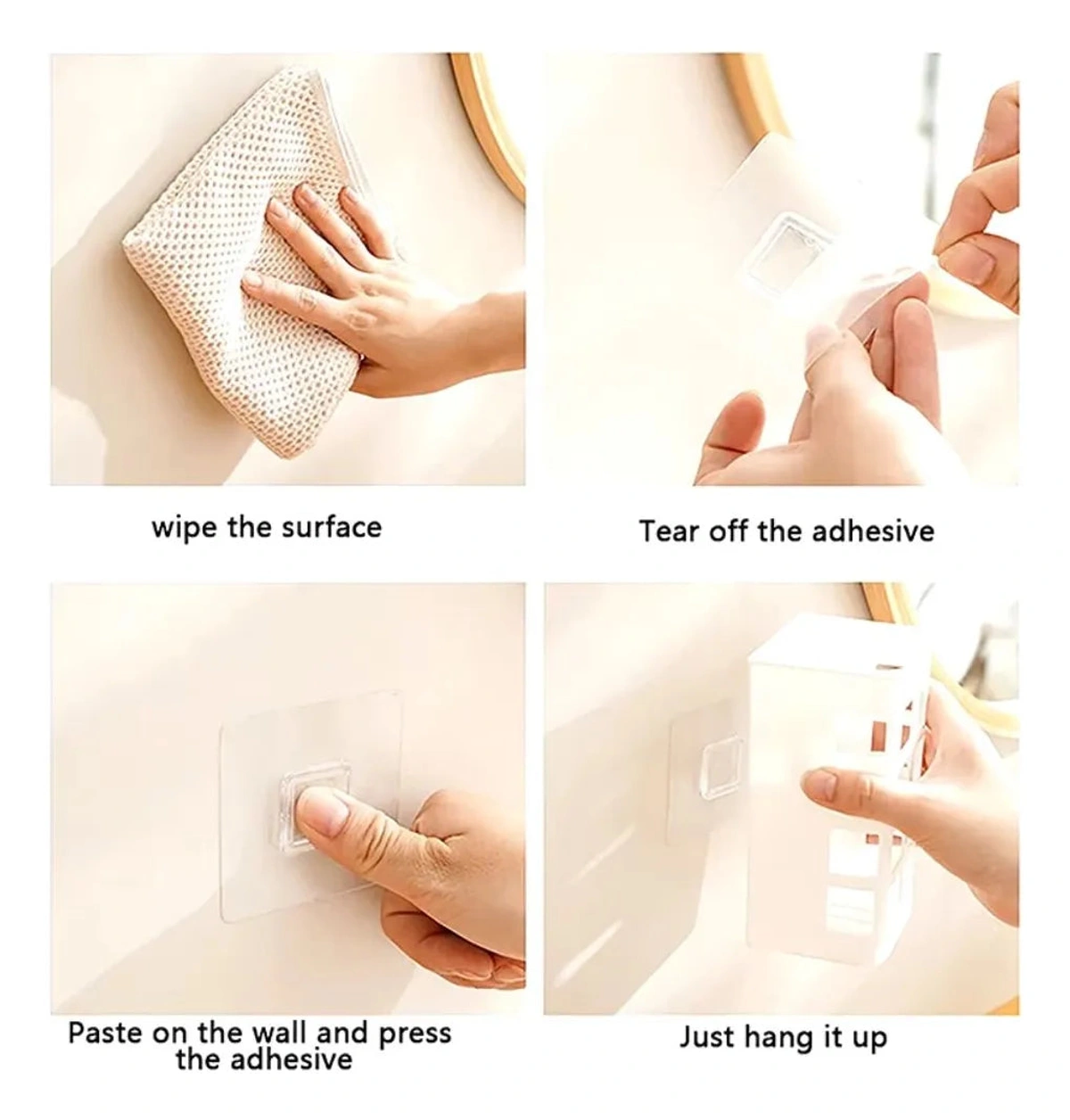 wipe the surface

Tear off the adhesive

Paste on the wall and press the adhesive

Just hang it up