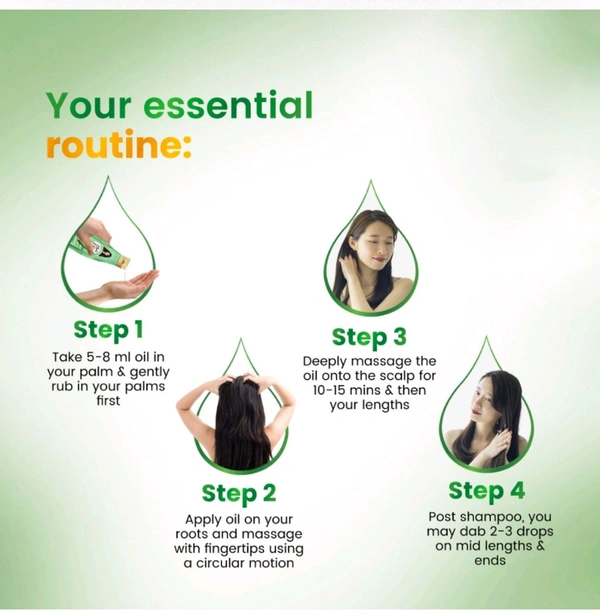 Your essential routine:

Step 1
Take 5-8 ml oil in your palm & gently rub in your palms first

Step 2
Apply oil on your roots and massage with fingertips using a circular motion

Step 3
Deeply massage the oil onto the scalp for 10-15 mins & then your lengths

Step 4
Post shampoo, you may dab 2-3 drops on mid lengths & ends