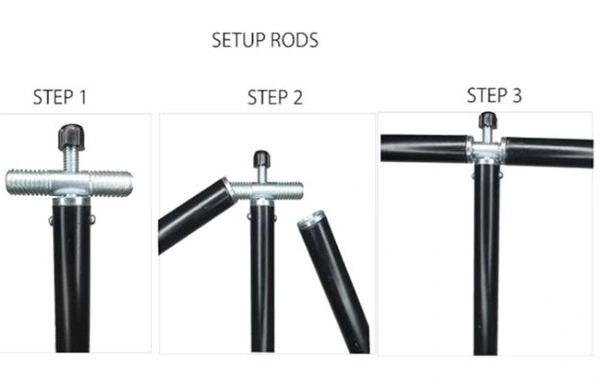 SETUP RODS

STEP 1

STEP 2

STEP 3