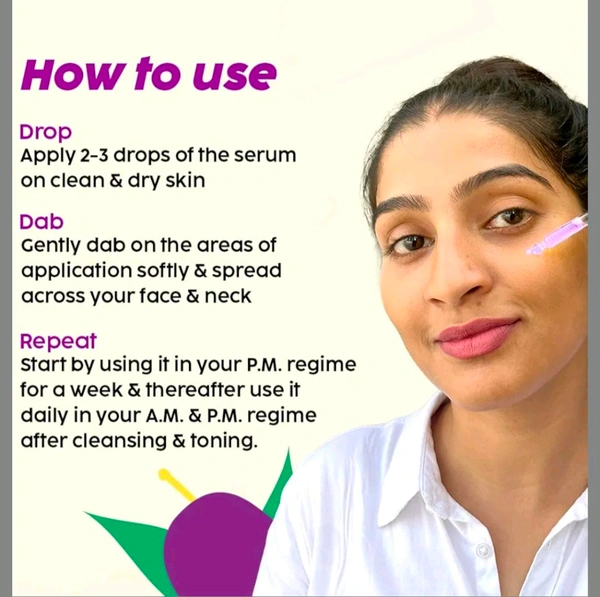 How to use

Drop
Apply 2-3 drops of the serum on clean & dry skin

Dab
Gently dab on the areas of application softly & spread across your face & neck

Repeat
Start by using it in your P.M. regime for a week & thereafter use it daily in your A.M. & P.M. regime after cleansing & toning.