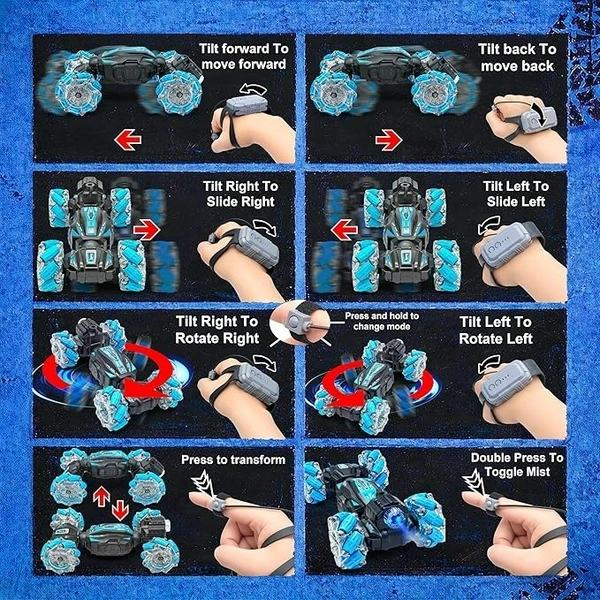 Tilt forward To move forward

Tilt back To move back

Tilt Right To Slide Right

Tilt Left To Slide Left

Tilt Right To Rotate Right

Press and hold to change mode

Tilt Left To Rotate Left

Press to transform

Double Press To Toggle Mist