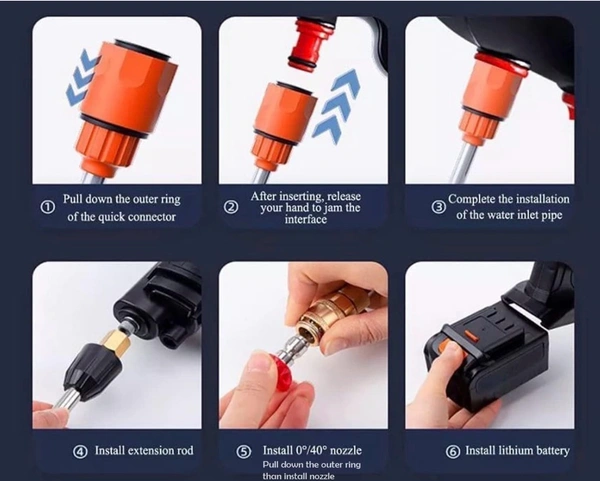 ① Pull down the outer ring of the quick connector

② After inserting, release your hand to jam the interface

③ Complete the installation of the water inlet pipe

④ Install extension rod

⑤ Install 0°/40° nozzle
Pull down the outer ring than install nozzle

⑥ Install lithium battery