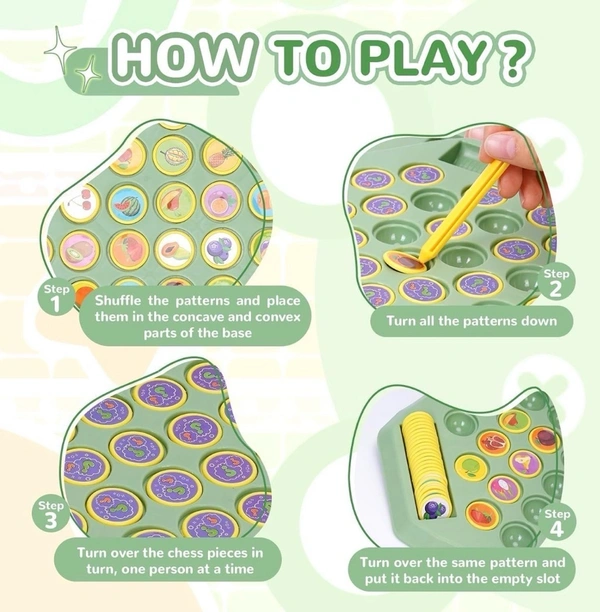 HOW TO PLAY ?

Step 1
Shuffle the patterns and place them in the concave and convex parts of the base

Step 2
Turn all the patterns down

Step 3
Turn over the chess pieces in turn, one person at a time

Step 4
Turn over the same pattern and put it back into the empty slot