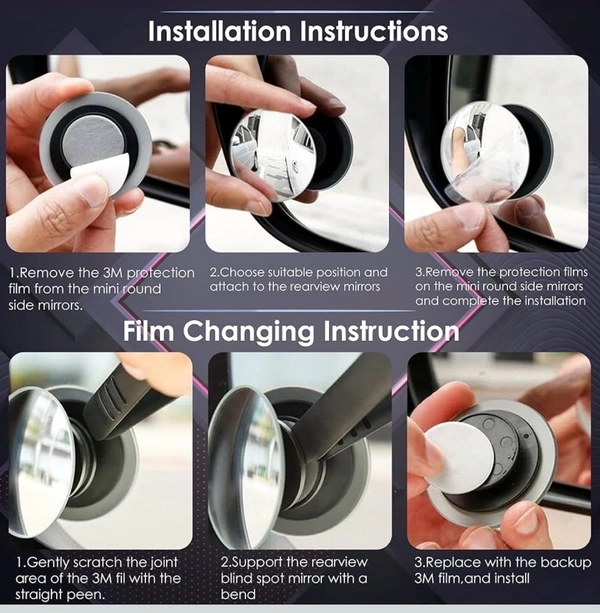 Installation Instructions

1.Remove the 3M protection film from the mini round side mirrors.

2.Choose suitable position and attach to the rearview mirrors

3.Remove the protection films on the mini round side mirrors and complete the installation

Film Changing Instruction

1.Gently scratch the joint area of the 3M fil with the straight peen.

2.Support the rearview blind spot mirror with a bend

3.Replace with the backup 3M film,and install