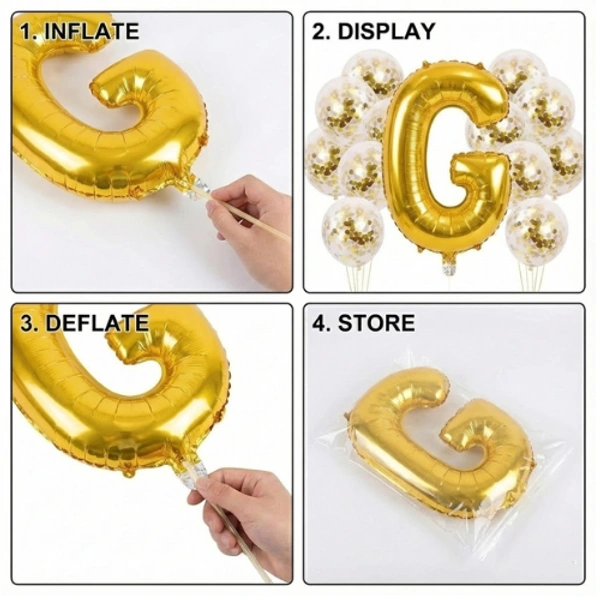 1. INFLATE

2. DISPLAY

3. DEFLATE

4. STORE