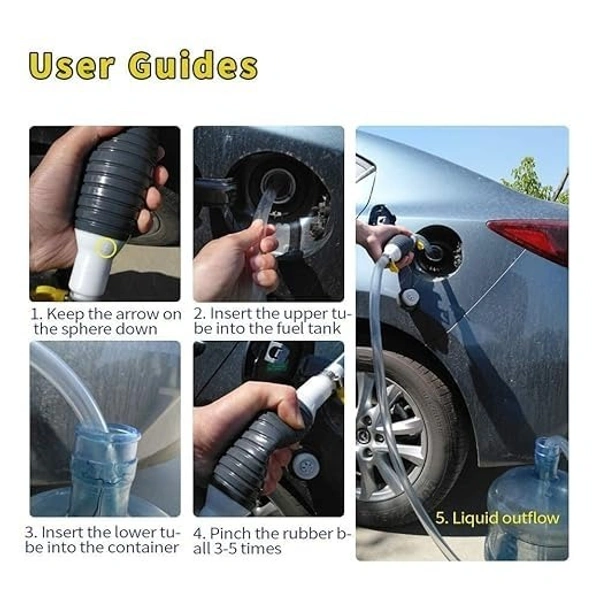 User Guides

1. Keep the arrow on the sphere down

2. Insert the upper tube into the fuel tank

3. Insert the lower tube into the container

4. Pinch the rubber ball 3-5 times

5. Liquid outflow