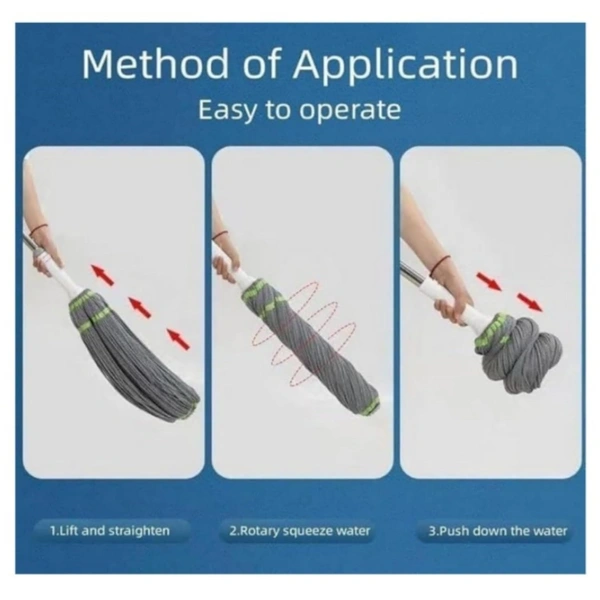 Method of Application
Easy to operate

1.Lift and straighten

2.Rotary squeeze water

3.Push down the water